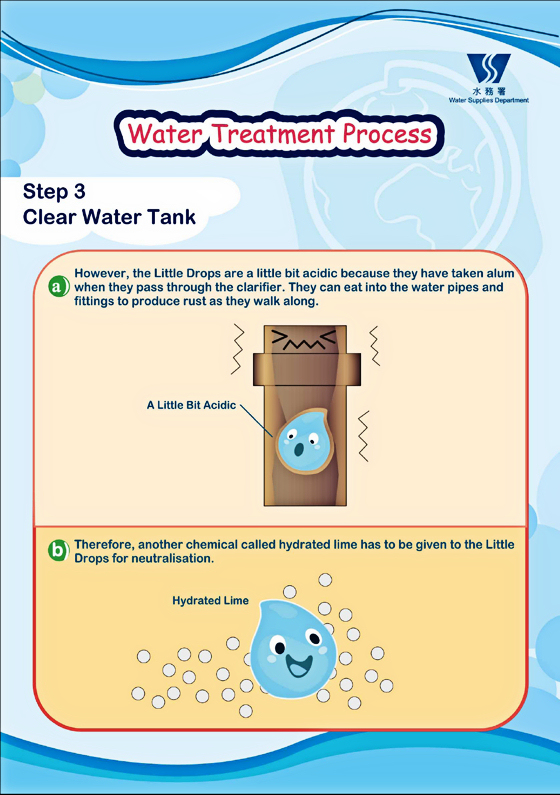 水務署
Water Supplies Department

Water Treatment Process

Step 3
Clear Water Tank

a However, the Little Drops are a little bit acidic because they have taken alum when they pass through the clarifier. They can eat into the water pipes and fittings to produce rust as they walk along.

A Little Bit Acidic

b Therefore, another chemical called hydrated lime has to be given to the Little Drops for neutralisation.

Hydrated Lime